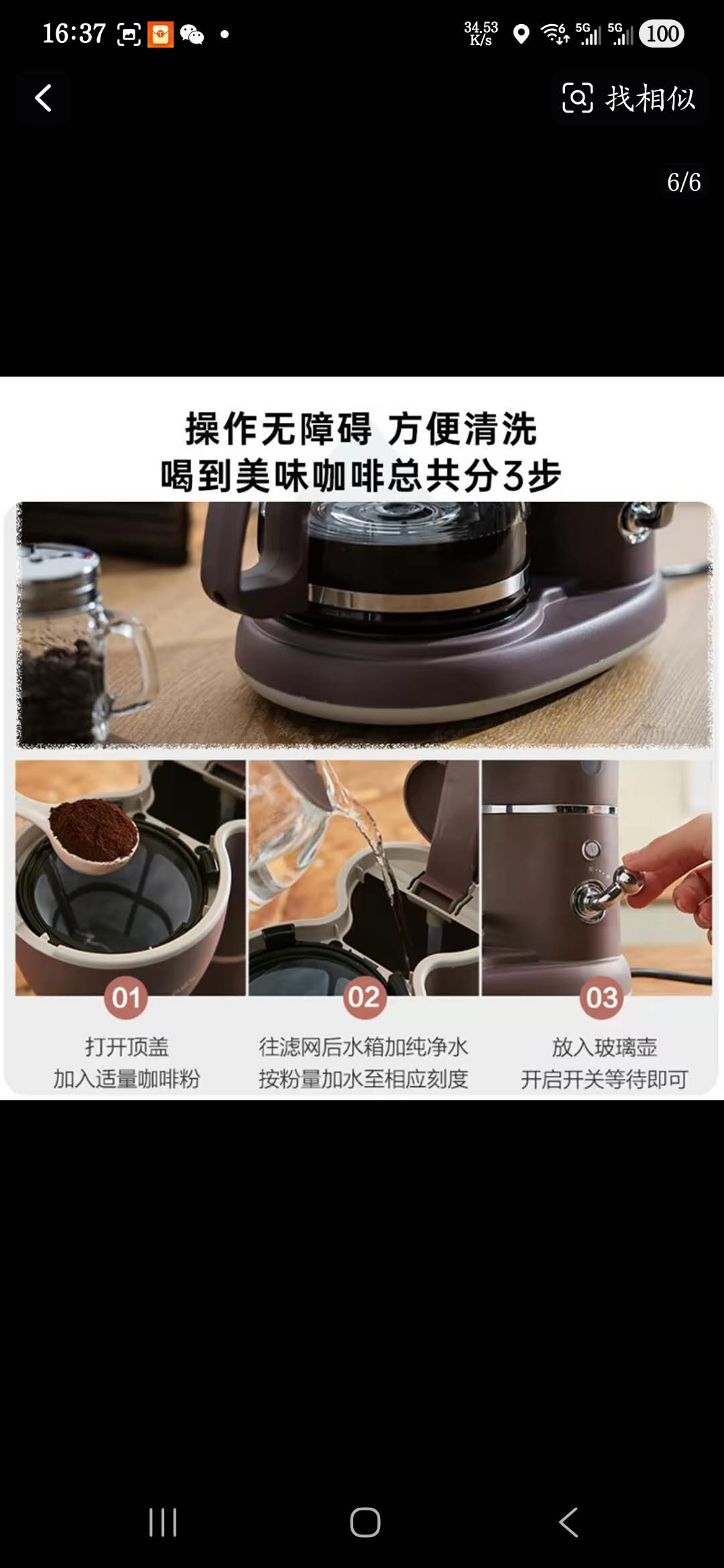 16:37 34.53 K/s 5G 5G 100

找相似

6/6

操作无障碍 方便清洗
喝到美味咖啡总共分3步

01
打开顶盖
加入适量咖啡粉

02
往滤网后水箱加纯净水
按粉量加水至相应刻度

03
放入玻璃壶
开启开关等待即可